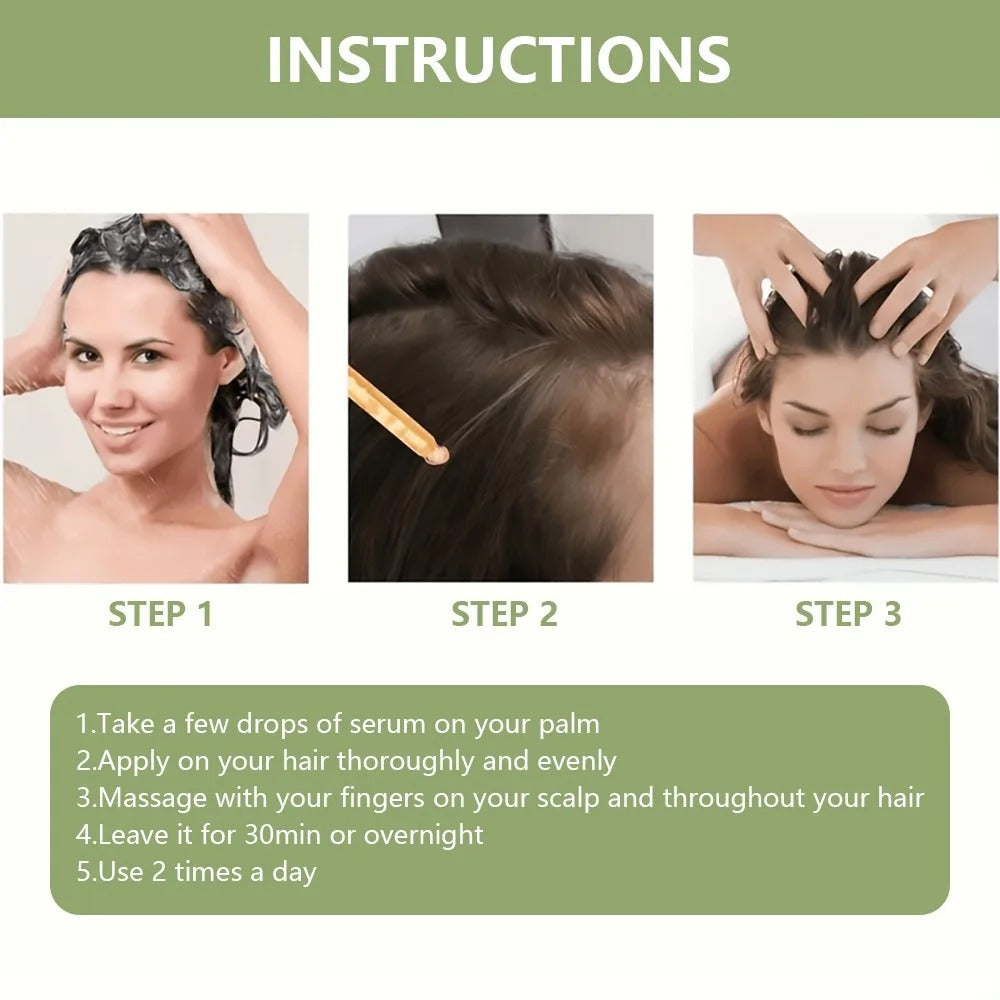 INSTRUCTIONS

STEP 1

STEP 2

STEP 3

1.Take a few drops of serum on your palm
2.Apply on your hair thoroughly and evenly
3.Massage with your fingers on your scalp and throughout your hair
4.Leave it for 30min or overnight
5.Use 2 times a day